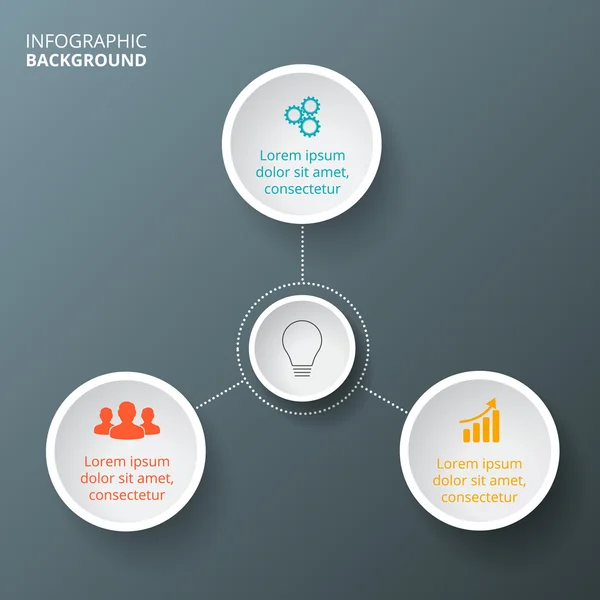 INFOGRAPHIC
BACKGROUND

Lorem ipsum dolor sit amet, consectetur

Lorem ipsum dolor sit amet, consectetur

Lorem ipsum dolor sit amet, consectetur