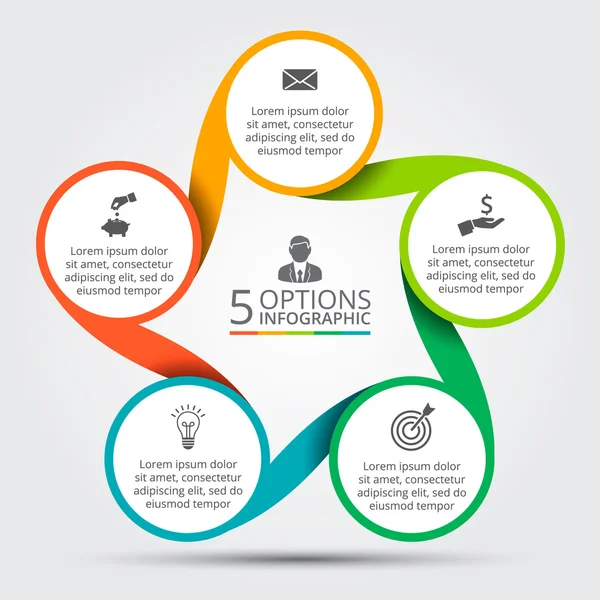 Lorem ipsum dolor sit amet, consectetur adipiscing elit, sed do eiusmod tempor

Lorem ipsum dolor sit amet, consectetur adipiscing elit, sed do eiusmod tempor

$

Lorem ipsum dolor sit amet, consectetur adipiscing elit, sed do eiusmod tempor

5 OPTIONS INFOGRAPHIC

Lorem ipsum dolor sit amet, consectetur adipiscing elit, sed do eiusmod tempor

Lorem ipsum dolor sit amet, consectetur adipiscing elit, sed do eiusmod tempor