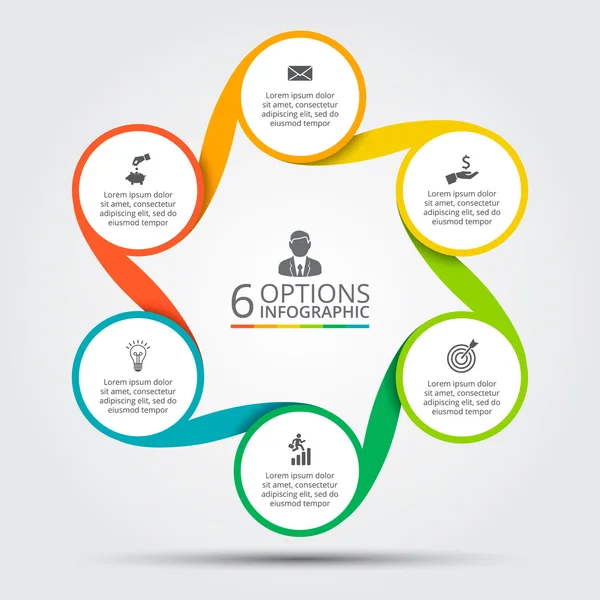 Lorem ipsum dolor sit amet, consectetur adipiscing elit, sed do eiusmod tempor

Lorem ipsum dolor sit amet, consectetur adipiscing elit, sed do eiusmod tempor

Lorem ipsum dolor sit amet, consectetur adipiscing elit, sed do eiusmod tempor

6 OPTIONS INFOGRAPHIC

Lorem ipsum dolor sit amet, consectetur adipiscing elit, sed do eiusmod tempor

Lorem ipsum dolor sit amet, consectetur adipiscing elit, sed do eiusmod tempor

Lorem ipsum dolor sit amet, consectetur adipiscing elit, sed do eiusmod tempor