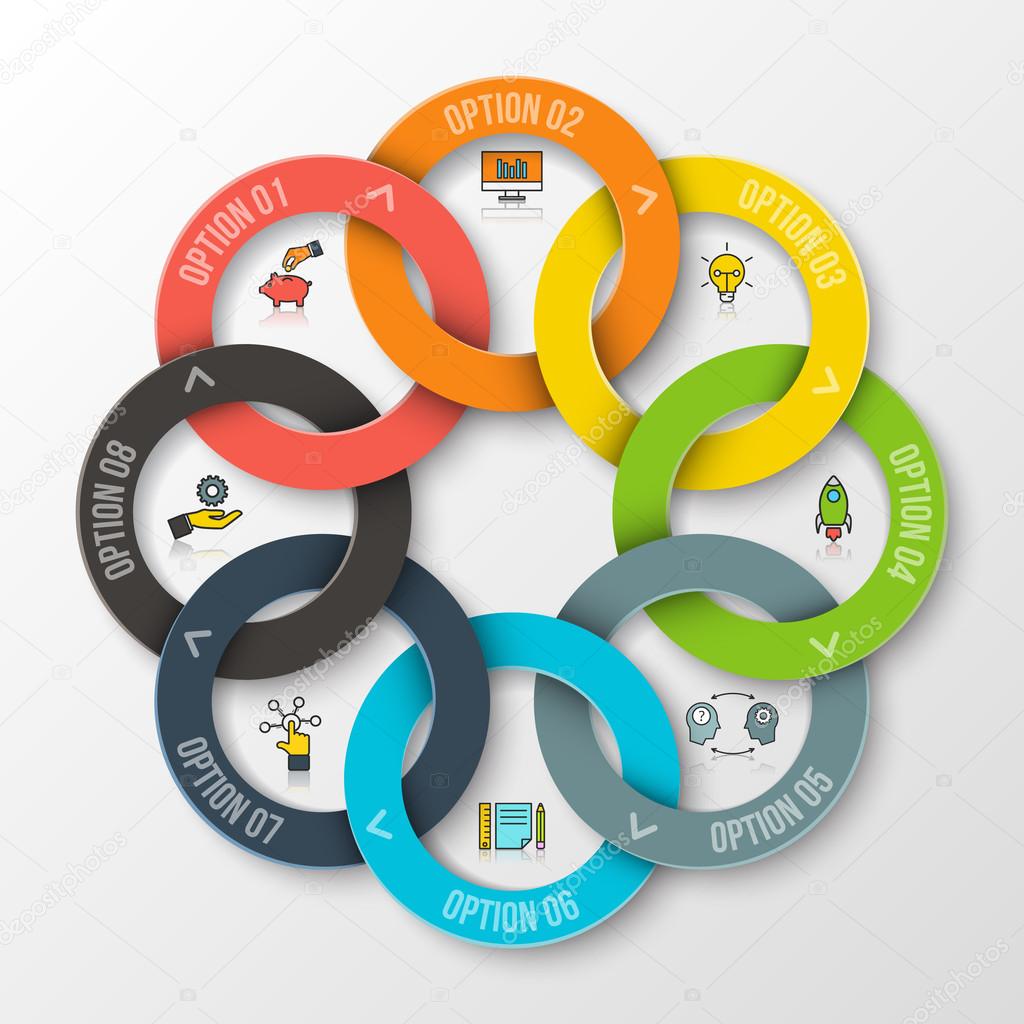 OPTION 01

OPTION 02

OPTION 03

OPTION 04

OPTION 05

OPTION 06

OPTION 07

OPTION 08

depositphotos