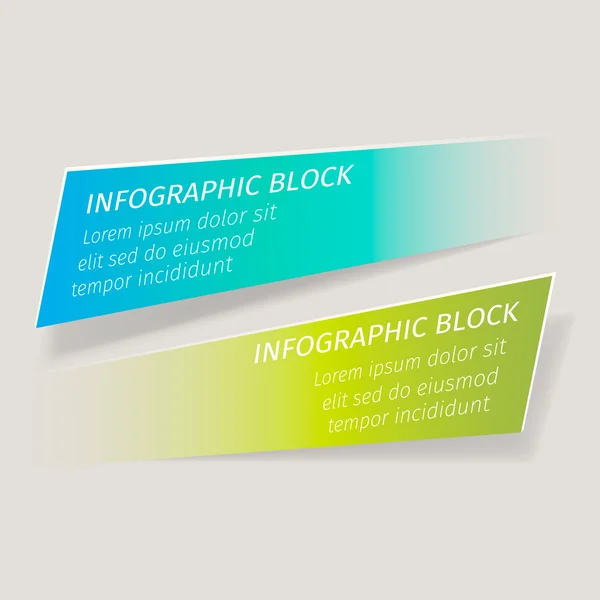 INFOGRAPHIC BLOCK
Lorem ipsum dolor sit elit sed do eiusmod tempor incididunt

INFOGRAPHIC BLOCK
Lorem ipsum dolor sit elit sed do eiusmod tempor incididunt