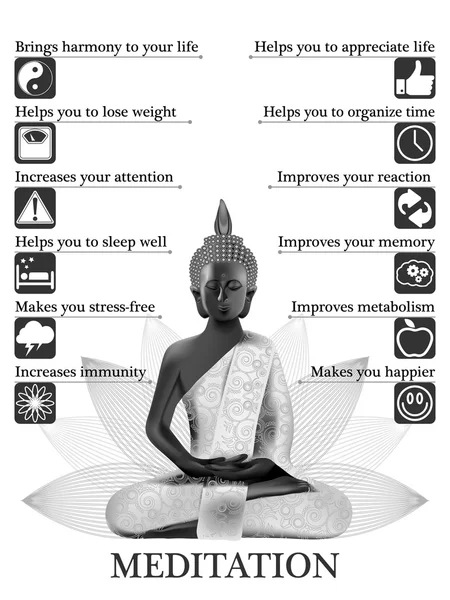 Brings harmony to your life

Helps you to lose weight

Increases your attention

Helps you to sleep well

Makes you stress-free

Increases immunity

Helps you to appreciate life

Helps you to organize time

Improves your reaction

Improves your memory

Improves metabolism

Makes you happier

MEDITATION