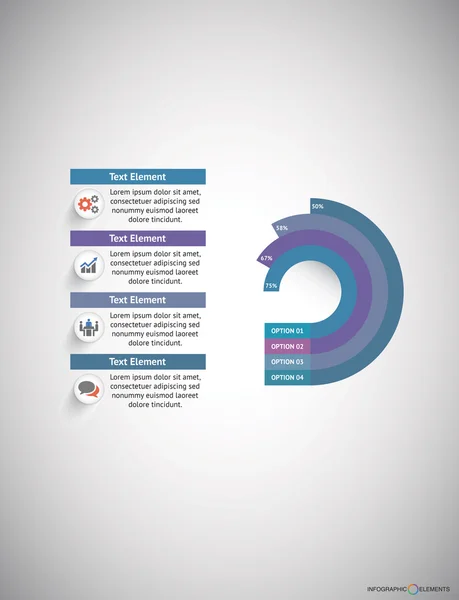 Text Element

Lorem ipsum dolor sit amet, consectetuer adipiscing sed nonummy euismod laoreet dolore tincidunt.

Text Element

Lorem ipsum dolor sit amet, consectetuer adipiscing sed nonummy euismod laoreet dolore tincidunt.

Text Element

Lorem ipsum dolor sit amet, consectetuer adipiscing sed nonummy euismod laoreet dolore tincidunt.

Text Element

Lorem ipsum dolor sit amet, consectetuer adipiscing sed nonummy euismod laoreet dolore tincidunt.

50%

58%

67%

75%

OPTION 01

OPTION 02

OPTION 03

OPTION 04

INFOGRAPHIC ELEMENTS