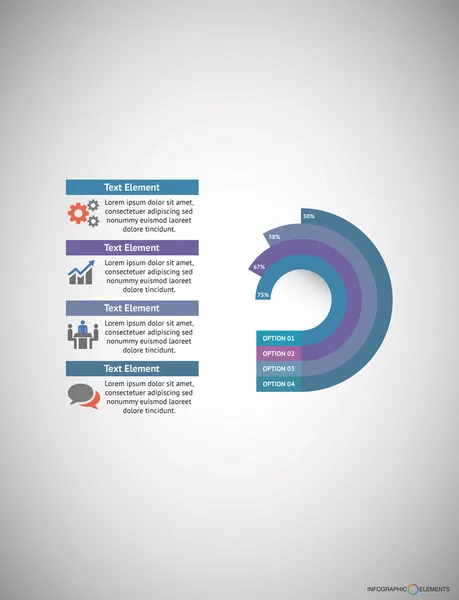 Text Element
Lorem ipsum dolor sit amet, consectetuer adipiscing sed nonummy euismod laoreet dolore tincidunt.

Text Element
Lorem ipsum dolor sit amet, consectetuer adipiscing sed nonummy euismod laoreet dolore tincidunt.

Text Element
Lorem ipsum dolor sit amet, consectetuer adipiscing sed nonummy euismod laoreet dolore tincidunt.

Text Element
Lorem ipsum dolor sit amet, consectetuer adipiscing sed nonummy euismod laoreet dolore tincidunt.

50%
58%
67%
75%

OPTION 01
OPTION 02
OPTION 03
OPTION 04

INFOGRAPHIC ELEMENTS