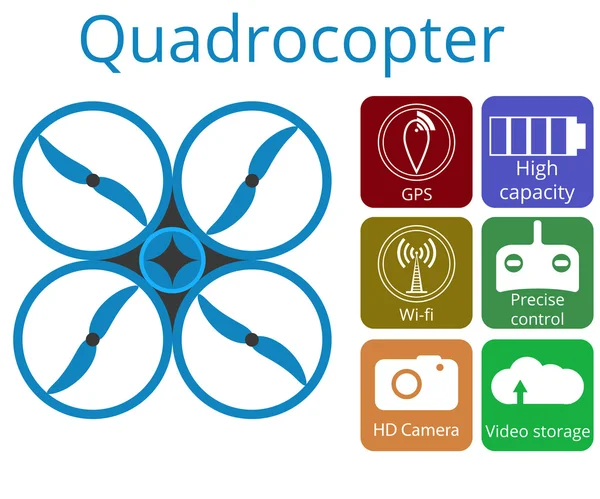 Quadrocopter

GPS

High capacity

Wi-fi

Precise control

HD Camera

Video storage