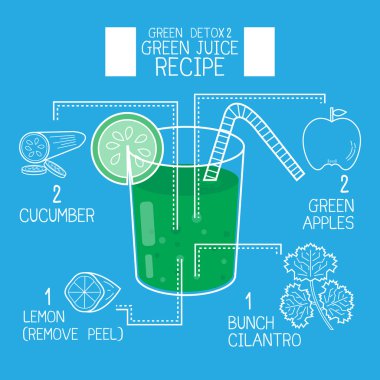 GREEN DETOX 2
GREEN JUICE
RECIPE

2
CUCUMBER

2
GREEN
APPLES

1
LEMON
(REMOVE PEEL)

1
BUNCH
CILANTRO