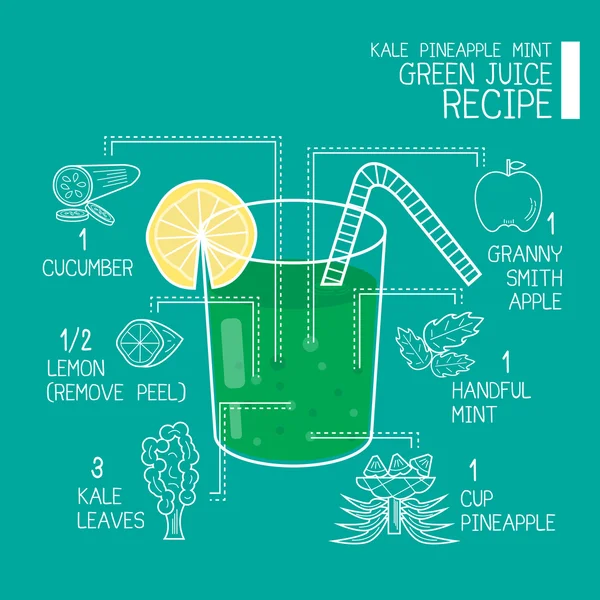 KALE PINEAPPLE MINT
GREEN JUICE
RECIPE

1
CUCUMBER

1/2
LEMON
(REMOVE PEEL)

3
KALE
LEAVES

1
GRANNY
SMITH
APPLE

1
HANDFUL
MINT

1
CUP
PINEAPPLE