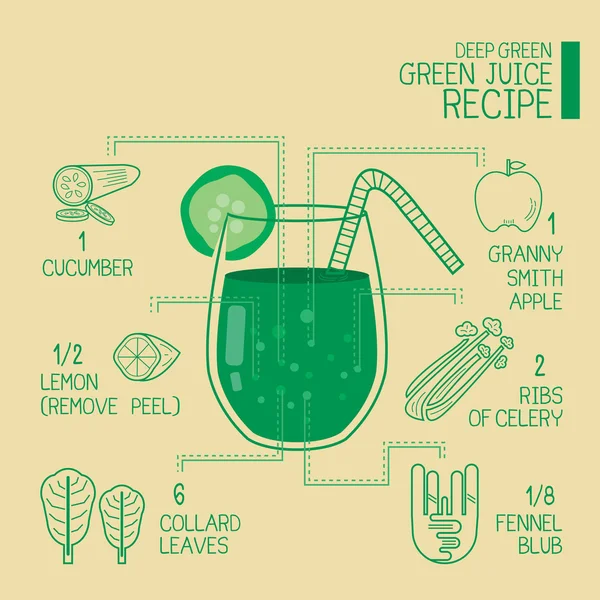 DEEP GREEN
GREEN JUICE
RECIPE

1
CUCUMBER

1
GRANNY
SMITH
APPLE

1/2
LEMON
(REMOVE PEEL)

2
RIBS
OF CELERY

6
COLLARD
LEAVES

1/8
FENNEL
BLUB