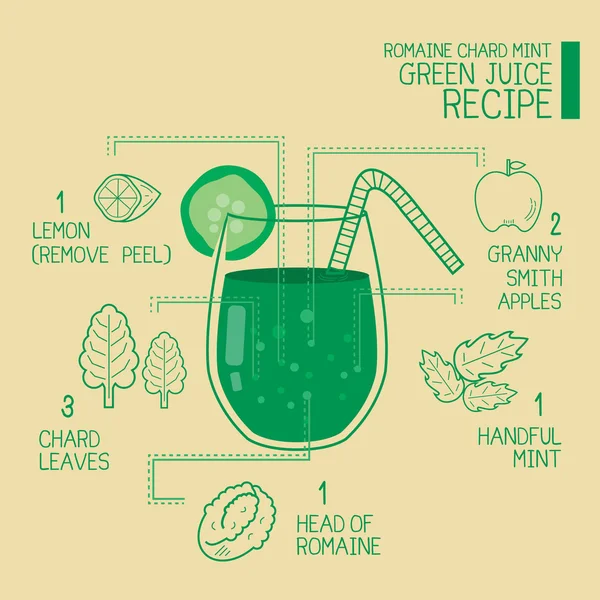 ROMAINE CHARD MINT
GREEN JUICE
RECIPE

1
LEMON
(REMOVE PEEL)

2
GRANNY
SMITH
APPLES

3
CHARD
LEAVES

1
HANDFUL
MINT

1
HEAD OF
ROMAINE