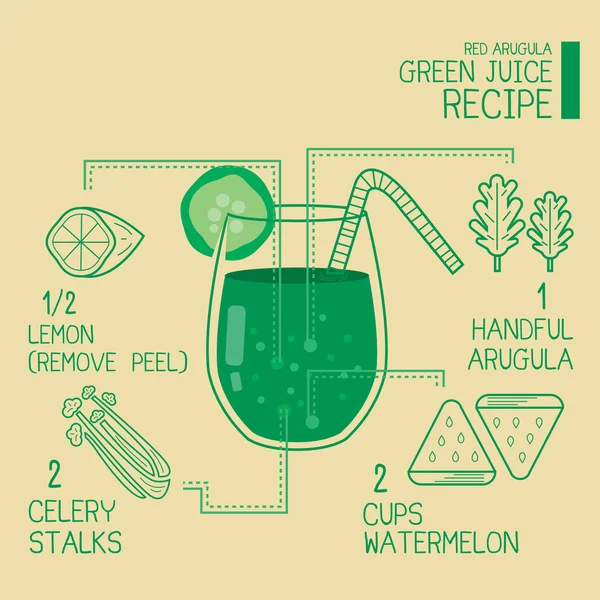 RED ARUGULA
GREEN JUICE
RECIPE

1/2
LEMON
(REMOVE PEEL)

1
HANDFUL
ARUGULA

2
CELERY
STALKS

2
CUPS
WATERMELON