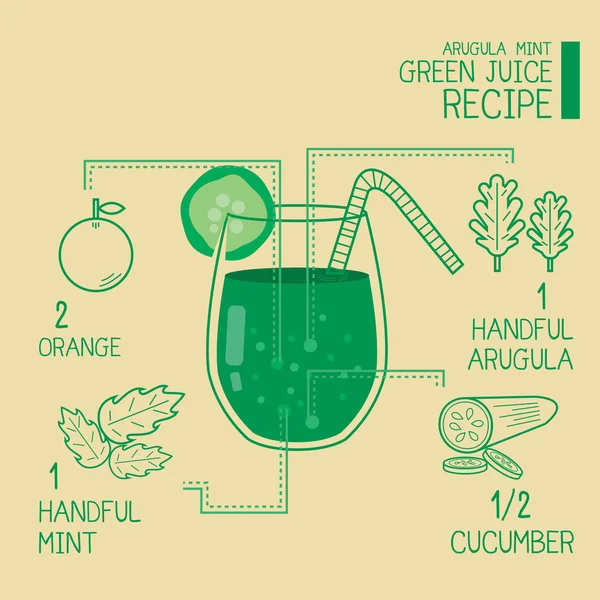 ARUGULA MINT
GREEN JUICE
RECIPE

2
ORANGE

1
HANDFUL
ARUGULA

1
HANDFUL
MINT

1/2
CUCUMBER