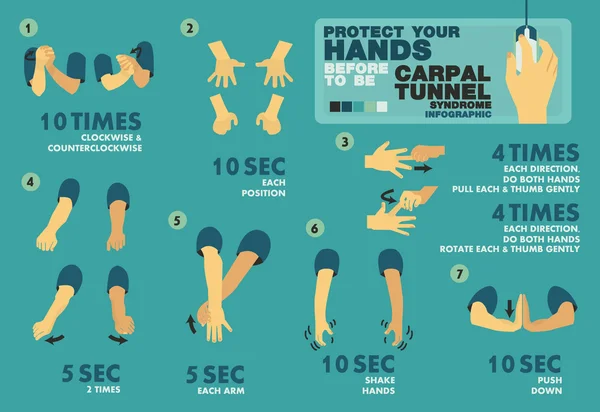 PROTECT YOUR HANDS BEFORE TO BE CARPAL TUNNEL SYNDROME INFOGRAPHIC

1

10 TIMES
CLOCKWISE & COUNTERCLOCKWISE

2

10 SEC
EACH POSITION

3

4 TIMES
EACH DIRECTION, DO BOTH HANDS PULL EACH & THUMB GENTLY

4 TIMES
EACH DIRECTION, DO BOTH HANDS ROTATE EACH & THUMB GENTLY

4

5 SEC
2 TIMES

5

5 SEC
EACH ARM

6

10 SEC
SHAKE HANDS

7

10 SEC
PUSH DOWN