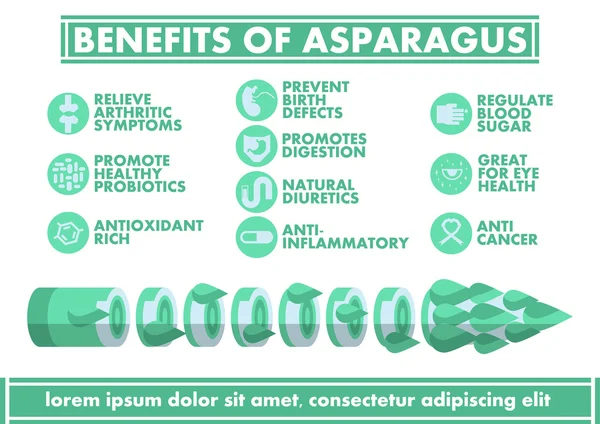 BENEFITS OF ASPARAGUS

RELIEVE ARTHRITIC SYMPTOMS

PROMOTE HEALTHY PROBIOTICS

ANTIOXIDANT RICH

PREVENT BIRTH DEFECTS

PROMOTES DIGESTION

NATURAL DIURETICS

ANTI-INFLAMMATORY

REGULATE BLOOD SUGAR

GREAT FOR EYE HEALTH

ANTI CANCER

lorem ipsum dolor sit amet, consectetur adipiscing elit