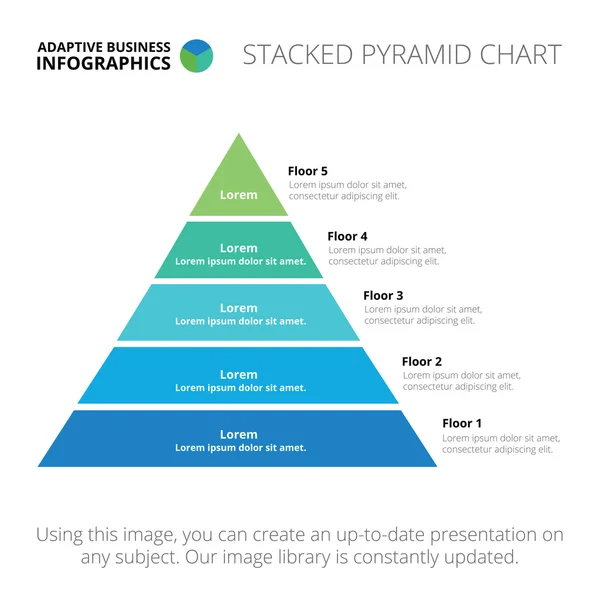 ADAPTIVE BUSINESS
INFOGRAPHICS

STACKED PYRAMID CHART

Lorem

Floor 5
Lorem ipsum dolor sit amet, consectetur adipiscing elit.

Lorem
Lorem ipsum dolor sit amet.

Floor 4
Lorem ipsum dolor sit amet, consectetur adipiscing elit.

Lorem
Lorem ipsum dolor sit amet.

Floor 3
Lorem ipsum dolor sit amet, consectetur adipiscing elit.

Lorem
Lorem ipsum dolor sit amet.

Floor 2
Lorem ipsum dolor sit amet, consectetur adipiscing elit.

Lorem
Lorem ipsum dolor sit amet.

Floor 1
Lorem ipsum dolor sit amet, consectetur adipiscing elit.

Using this image, you can create an up-to-date presentation on any subject. Our image library is constantly updated.