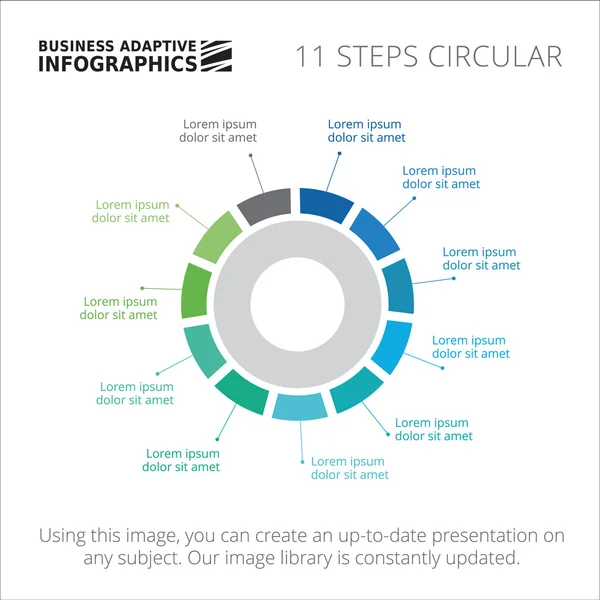 BUSINESS ADAPTIVE
INFOGRAPHICS

11 STEPS CIRCULAR

Lorem ipsum dolor sit amet

Lorem ipsum dolor sit amet

Lorem ipsum dolor sit amet

Lorem ipsum dolor sit amet

Lorem ipsum dolor sit amet

Lorem ipsum dolor sit amet

Lorem ipsum dolor sit amet

Lorem ipsum dolor sit amet

Lorem ipsum dolor sit amet

Lorem ipsum dolor sit amet

Lorem ipsum dolor sit amet

Using this image, you can create an up-to-date presentation on any subject. Our image library is constantly updated.