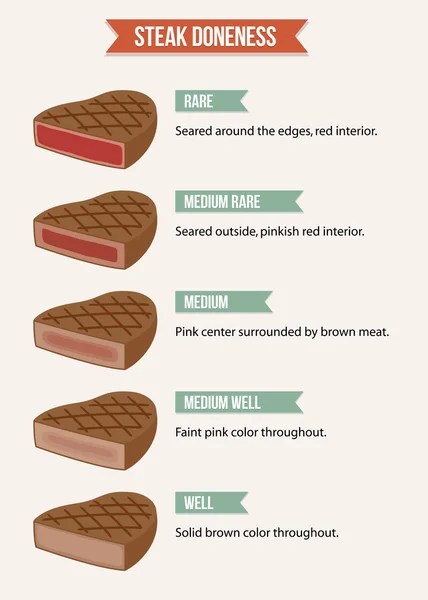 STEAK DONENESS

RARE

Seared around the edges, red interior.

MEDIUM RARE

Seared outside, pinkish red interior.

MEDIUM

Pink center surrounded by brown meat.

MEDIUM WELL

Faint pink color throughout.

WELL

Solid brown color throughout.