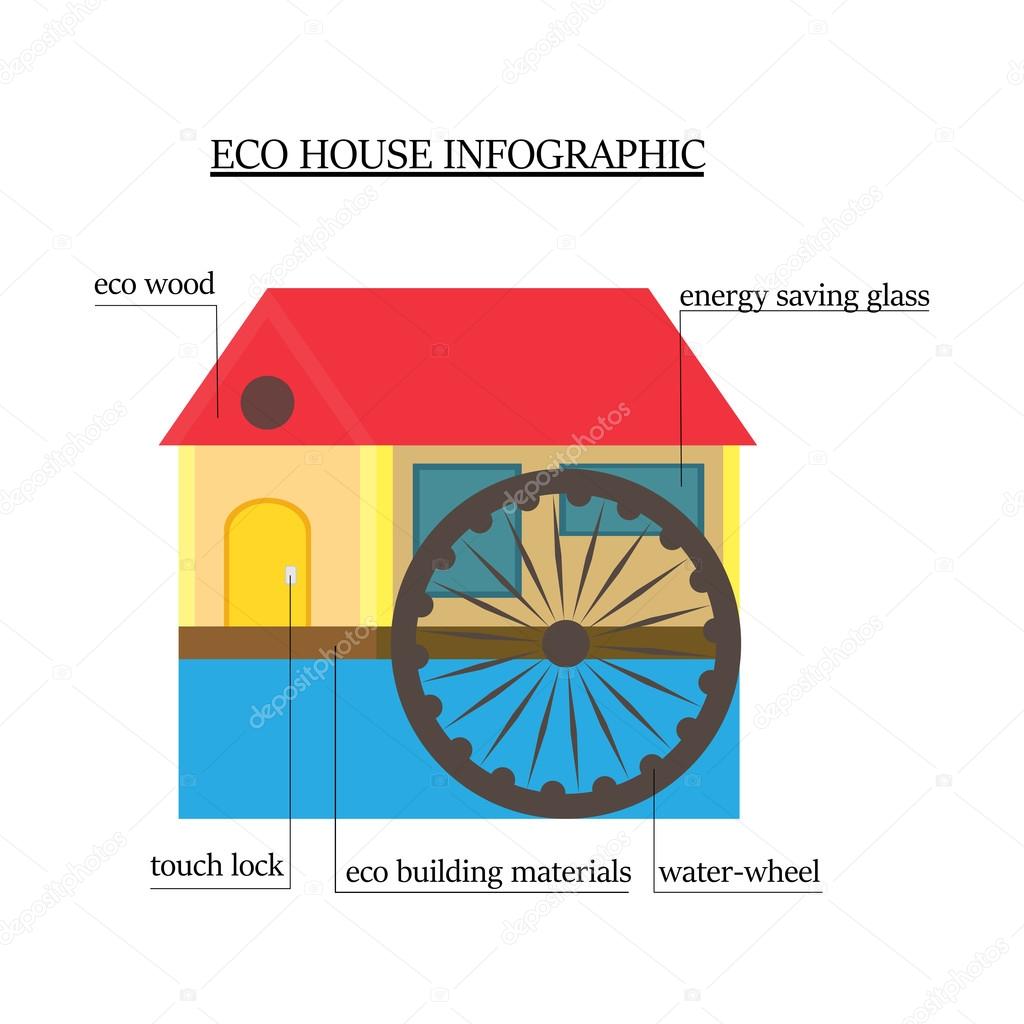 ECO HOUSE INFOGRAPHIC

eco wood

energy saving glass

touch lock

eco building materials

water-wheel

depositphotos