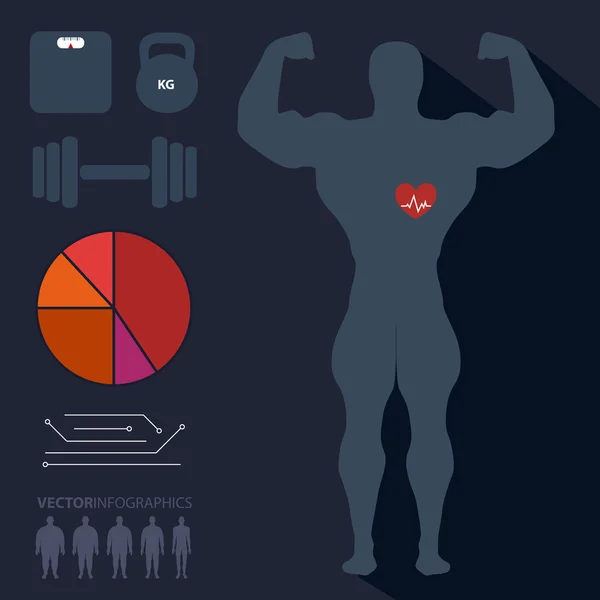 KG

VECTORINFOGRAPHICS