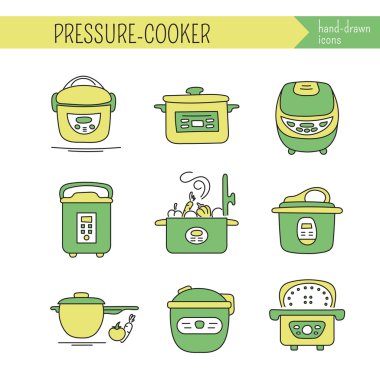 PRESSURE-COOKER

hand-drawn icons