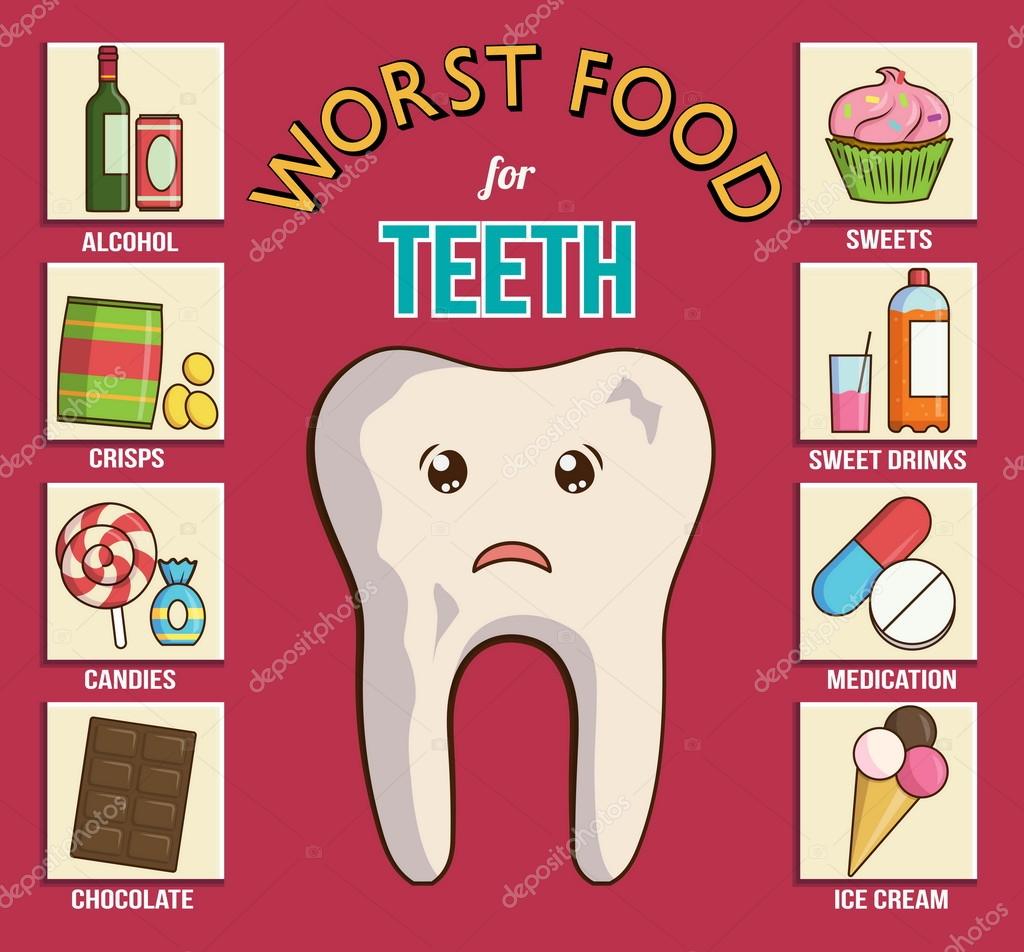 WORST FOOD
for
TEETH

ALCOHOL

CRISPS

CANDIES

CHOCOLATE

SWEETS

SWEET DRINKS

MEDICATION

ICE CREAM

depositphotos