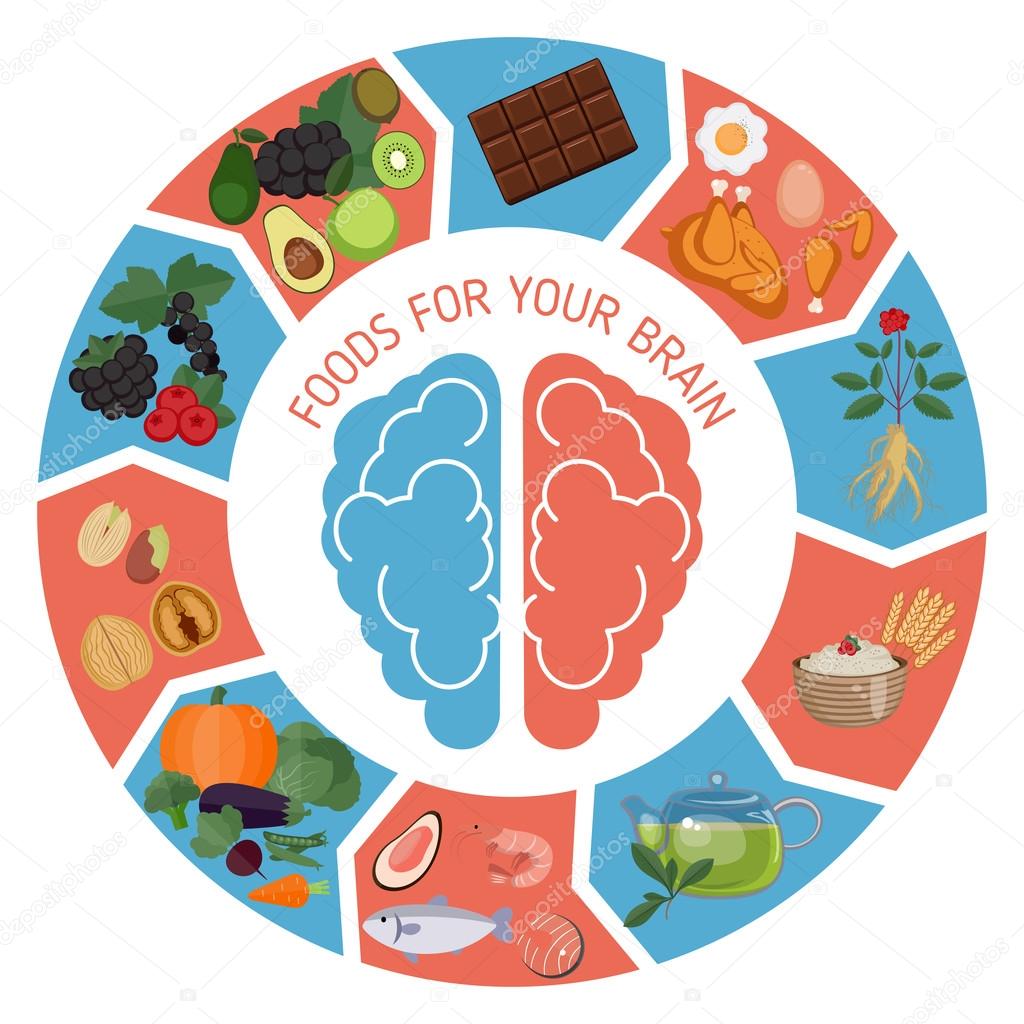 FOODS FOR YOUR BRAIN

depositphotos