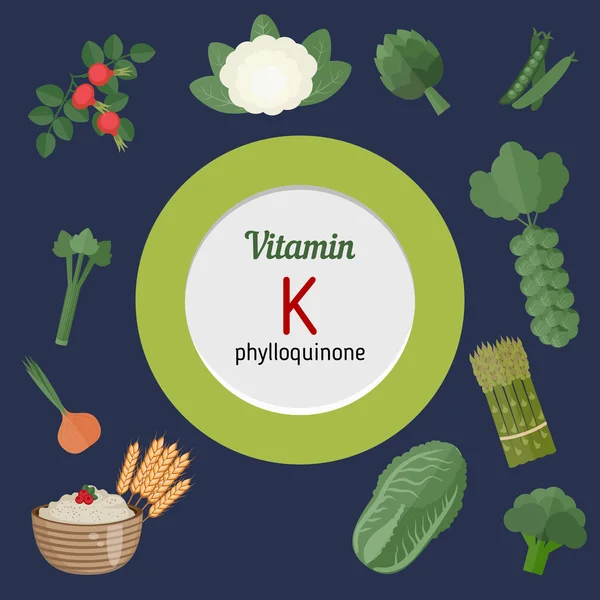 Vitamin
K
phylloquinone