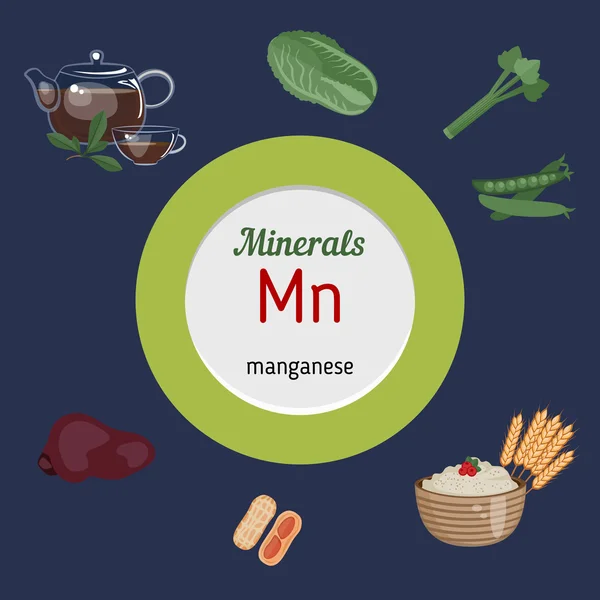 Minerals
Mn
manganese