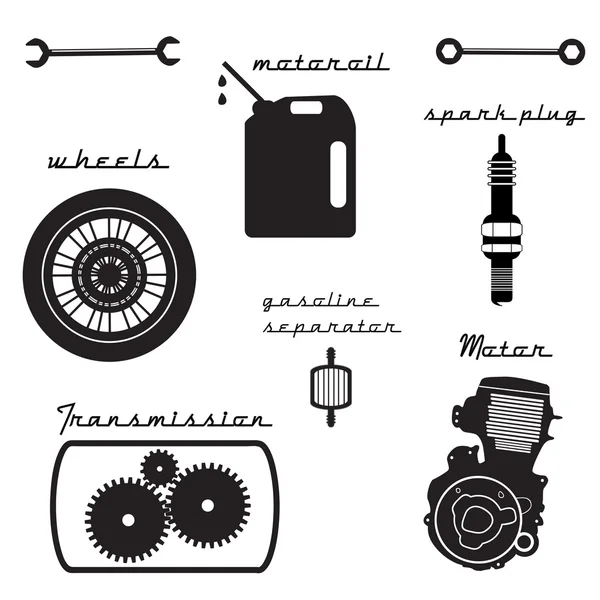 motoroil

spark plug

wheels

gasoline separator

Motor

Transmission