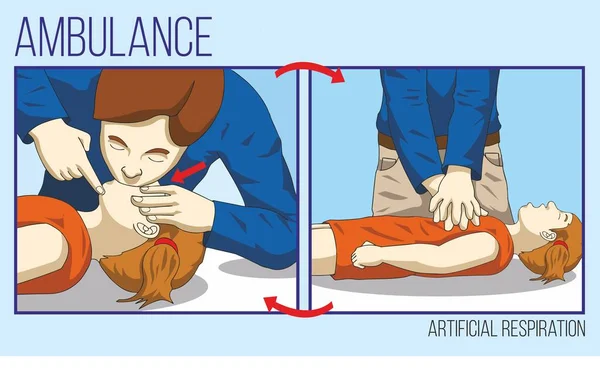 AMBULANCE

ARTIFICIAL RESPIRATION