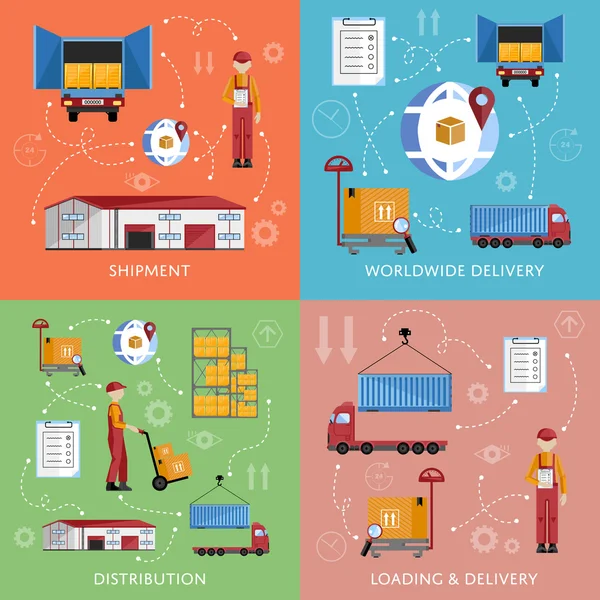 24

SHIPMENT

24

WORLDWIDE DELIVERY

DISTRIBUTION

24

LOADING & DELIVERY