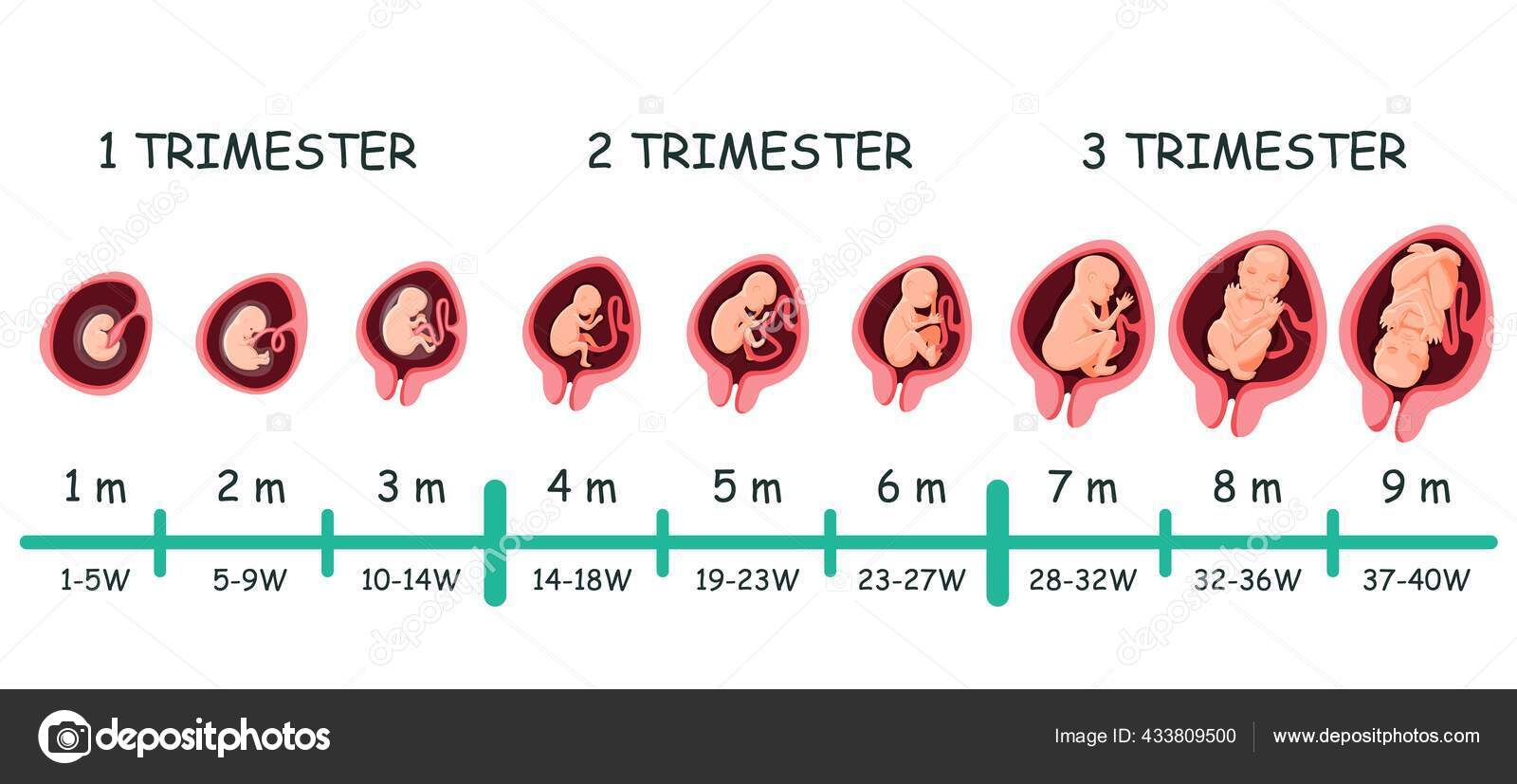 1 TRIMESTER

2 TRIMESTER

3 TRIMESTER

1 m 2 m 3 m 4 m 5 m 6 m 7 m 8 m 9 m

1-5W 5-9W 10-14W 14-18W 19-23W 23-27W 28-32W 32-36W 37-40W

depositphotos

Image ID: 433809500

www.depositphotos.com