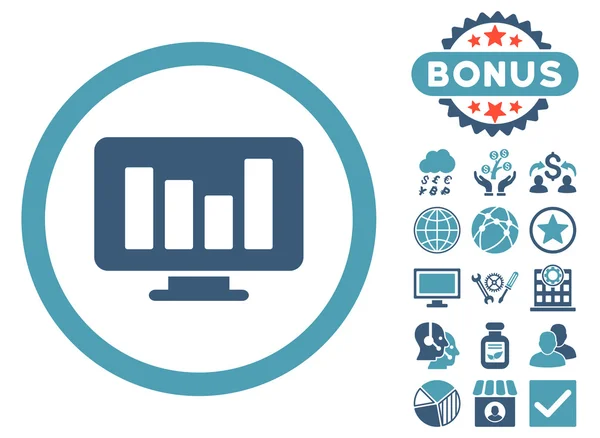 BONUS