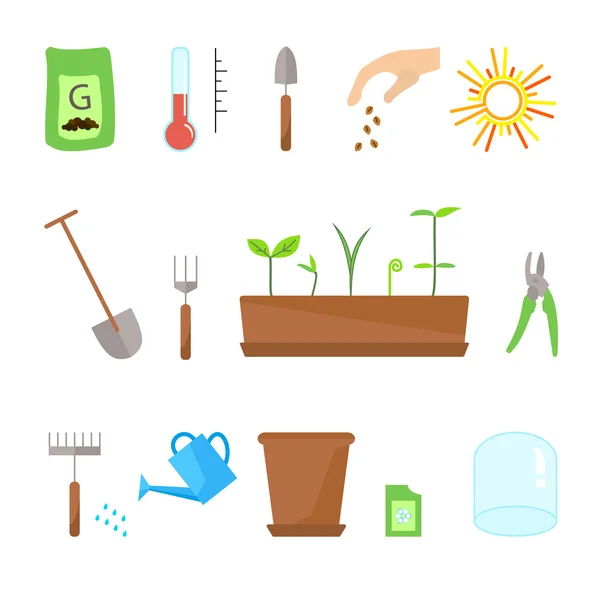 G