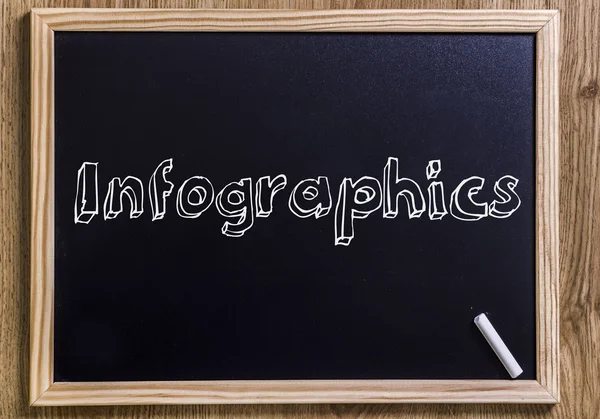 Infographics