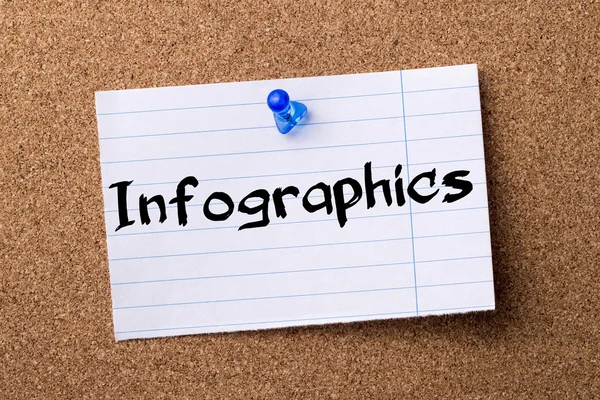 Infographics