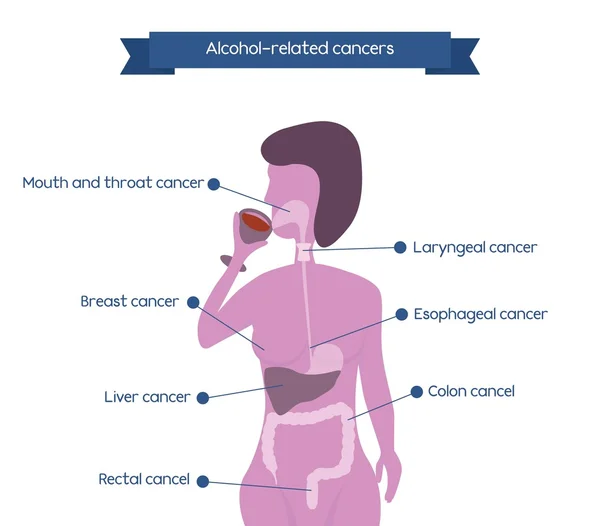 Alcohol-related cancers

Mouth and throat cancer

Laryngeal cancer

Breast cancer

Esophageal cancer

Liver cancer

Colon cancel

Rectal cancel