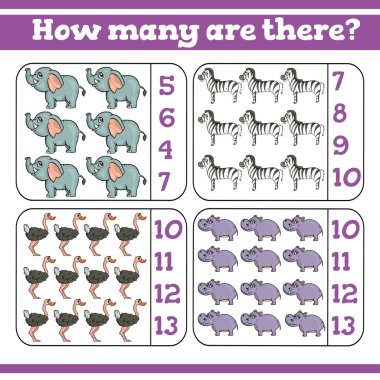 How many are there?

5
6
4
7

7
8
9
10

10
11
12
13

10
11
12
13