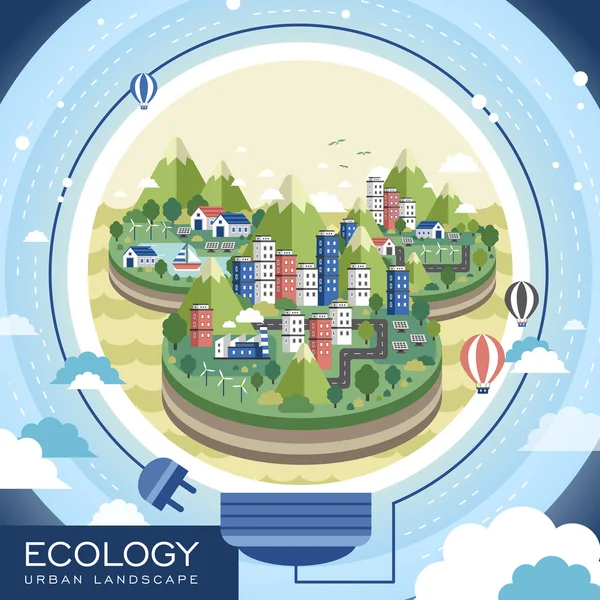 ECOLOGY
URBAN LANDSCAPE