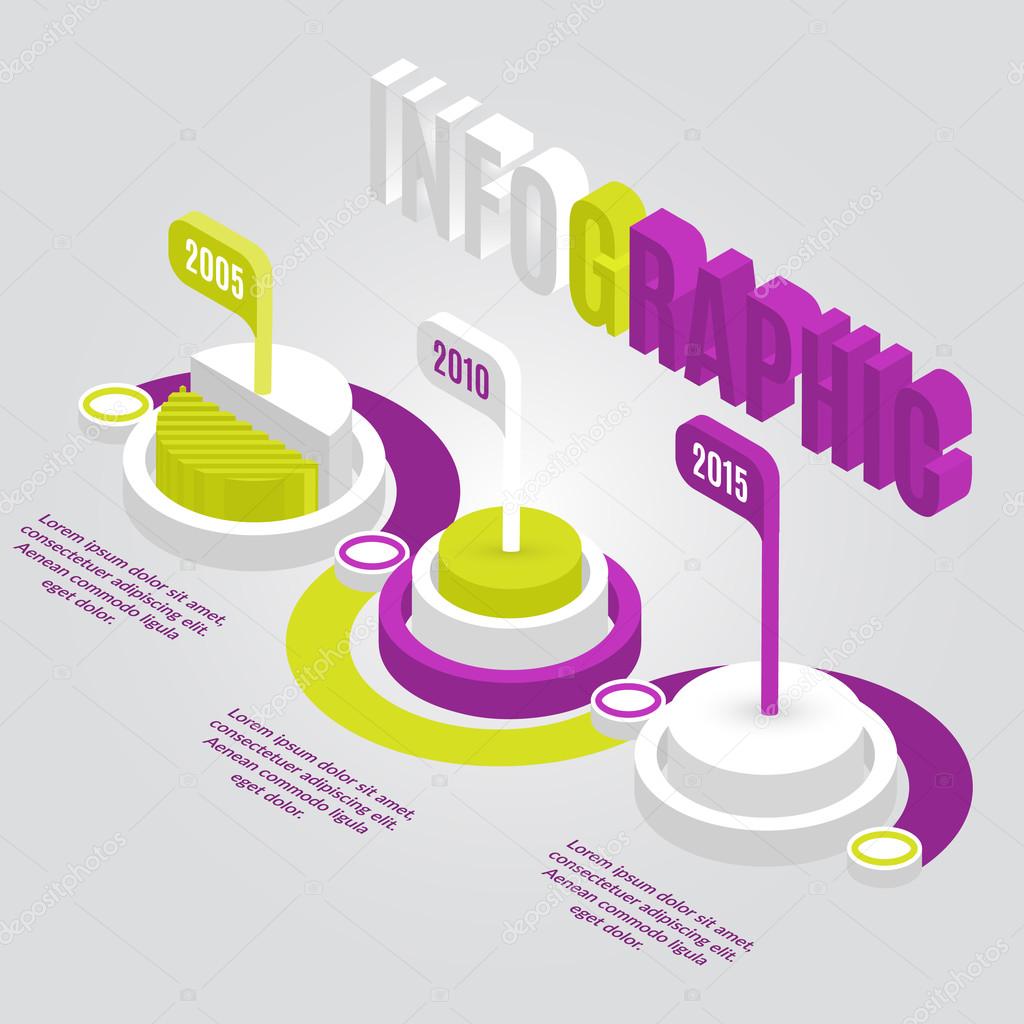 INFOGRAPHIC

2005

2010

2015

Lorem ipsum dolor sit amet, consectetuer adipiscing elit. Aenean commodo ligula eget dolor.

Lorem ipsum dolor sit amet, consectetuer adipiscing elit. Aenean commodo ligula eget dolor.

Lorem ipsum dolor sit amet, consectetuer adipiscing elit. Aenean commodo ligula eget dolor.

depositphotos