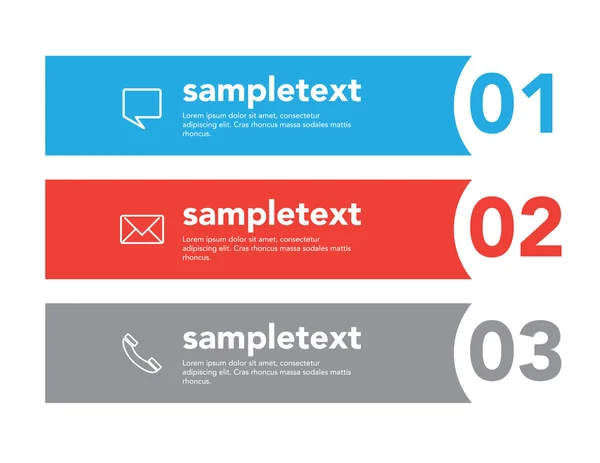 sampletext
Lorem ipsum dolor sit amet, consectetur adipiscing elit. Cras rhoncus massa sodales mattis rhoncus.

01

sampletext
Lorem ipsum dolor sit amet, consectetur adipiscing elit. Cras rhoncus massa sodales mattis rhoncus.

02

sampletext
Lorem ipsum dolor sit amet, consectetur adipiscing elit. Cras rhoncus massa sodales mattis rhoncus.

03