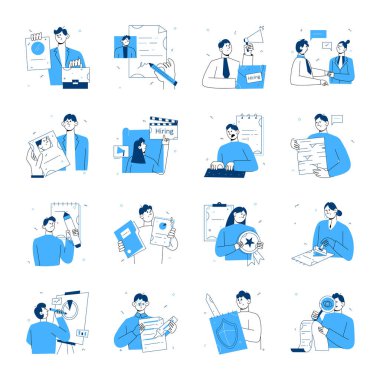 Hiring

Hiring