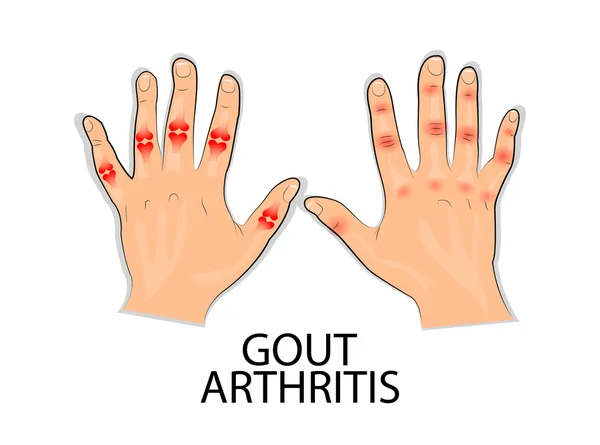 GOUT
ARTHRITIS