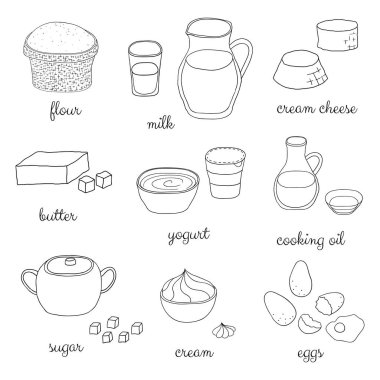 flour

milk

cream cheese

butter

yogurt

cooking oil

sugar

cream

eggs