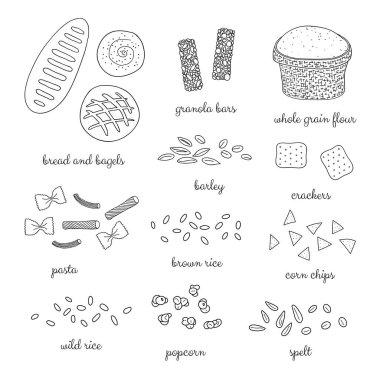 granola bars

whole grain flour

bread and bagels

barley

crackers

pasta

brown rice

corn chips

wild rice

popcorn

spelt