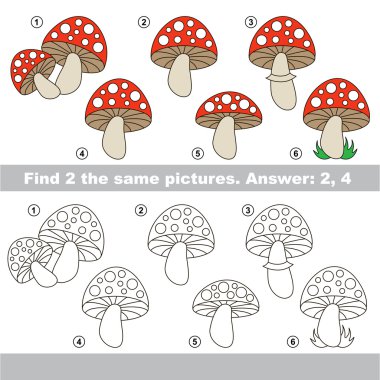 1
2
3
4
5
6

Find 2 the same pictures. Answer: 2, 4

1
2
3
4
5
6