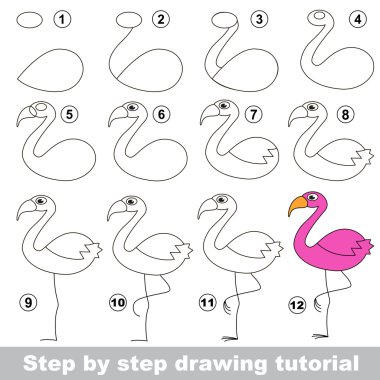 1
2
3
4
5
6
7
8
9
10
11
12
Step by step drawing tutorial