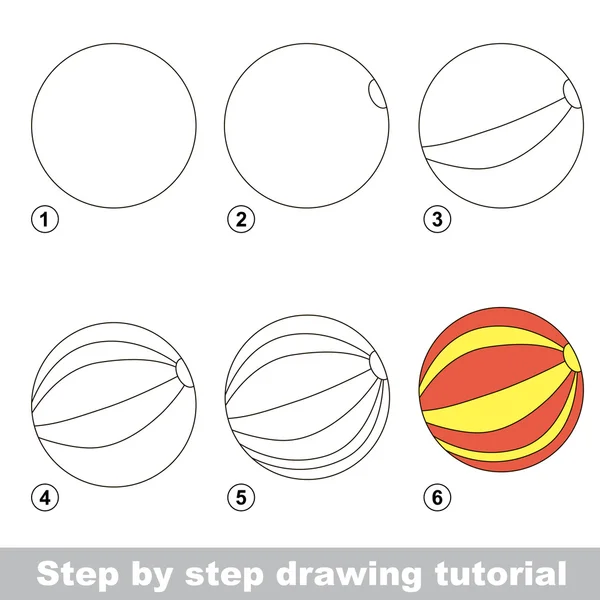 1
2
3
4
5
6
Step by step drawing tutorial