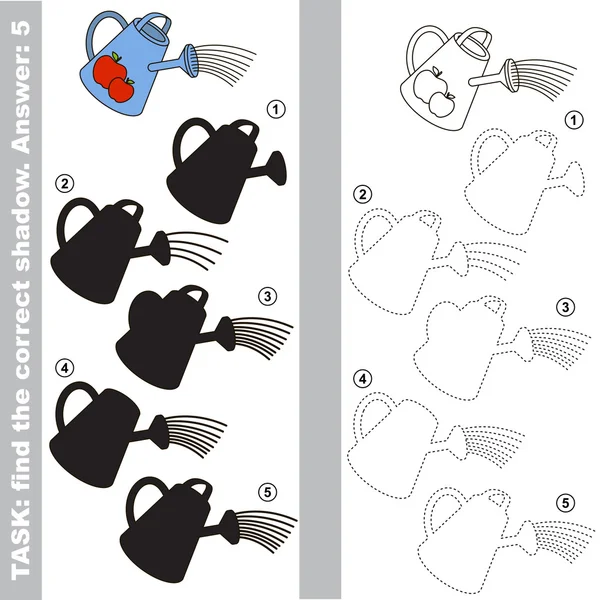 TASK: find the correct shadow. Answer: 5

1
2
3
4
5

1
2
3
4
5