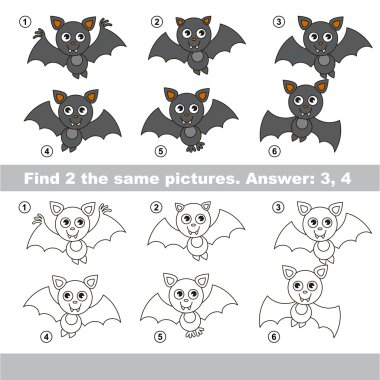 ① ② ③

④ ⑤ ⑥

Find 2 the same pictures. Answer: 3, 4

① ② ③

④ ⑤ ⑥