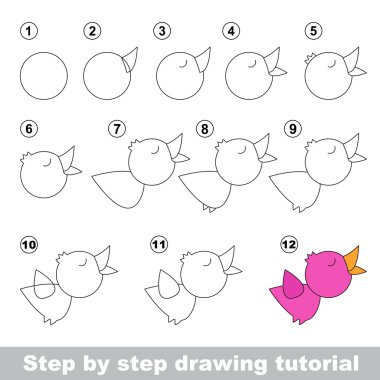 1
2
3
4
5
6
7
8
9
10
11
12

Step by step drawing tutorial